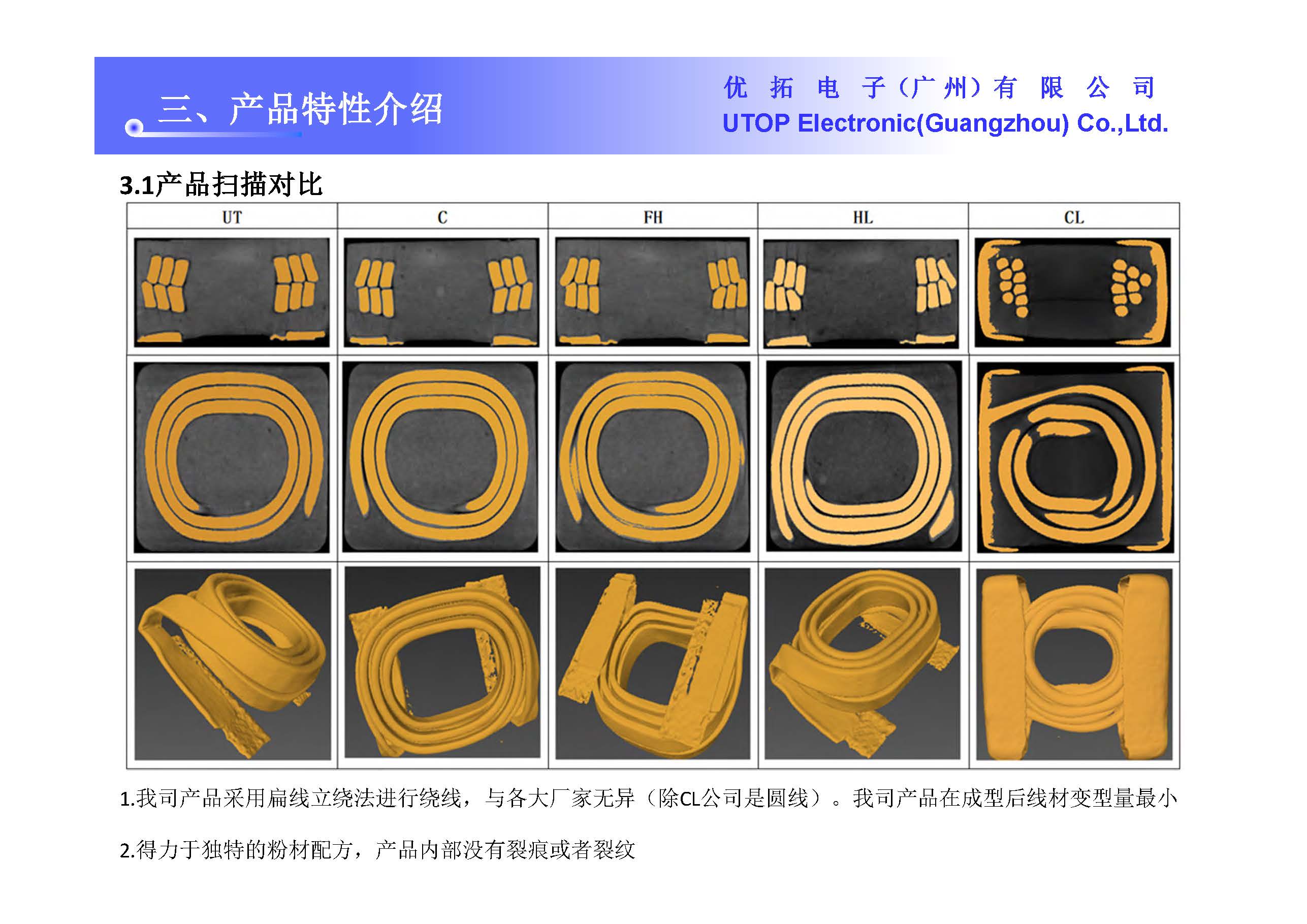 三、产品特性介绍

优 拓 电 子（广 州）有 限 公 司
UTOP Electronic(Guangzhou) Co.,Ltd.

3.1产品扫描对比

| UT | C | FH | HL | CL |
|---|---|---|---|---|
| | | | | |
| | | | | |
| | | | | |

1.我司产品采用扁线立绕法进行绕线，与各大厂家无异（除CL公司是圆线）。我司产品在成型后线材变型量最小

2.得力于独特的粉材配方，产品内部没有裂痕或者裂纹