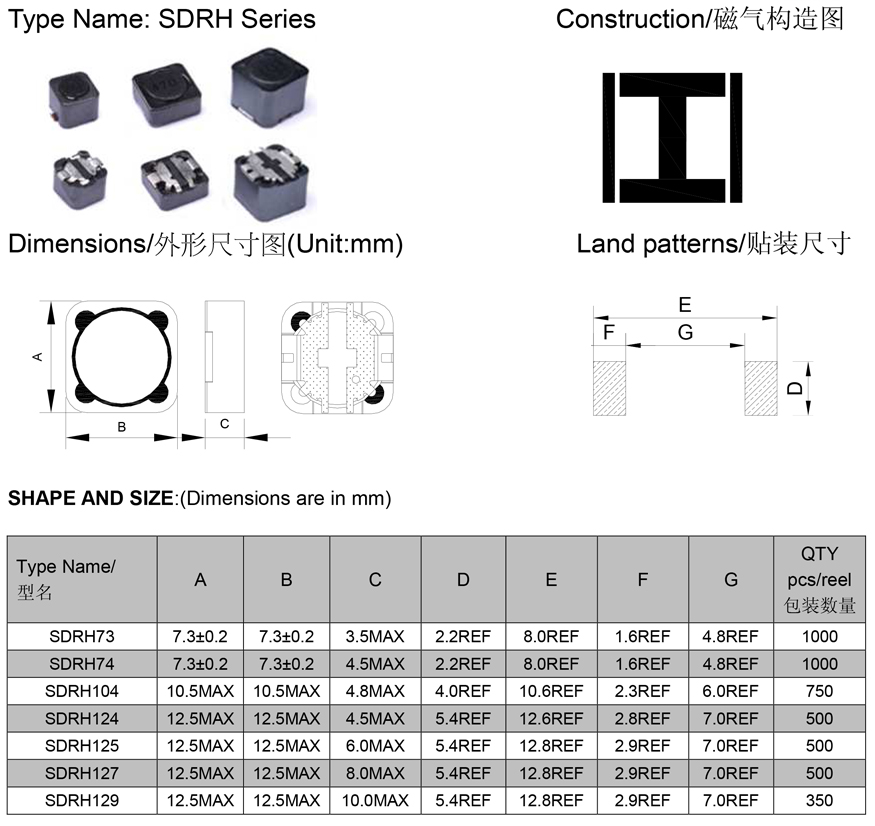 Type Name: SDRH Series

Construction/磁气构造图

Dimensions/外形尺寸图(Unit:mm)

Land patterns/贴装尺寸

A

B

C

E

F

G

D

SHAPE AND SIZE:(Dimensions are in mm)

| Type Name/ 型名 | A | B | C | D | E | F | G | QTY pcs/reel 包装数量 |
|---|---|---|---|---|---|---|---|---|
| SDRH73 | 7.3±0.2 | 7.3±0.2 | 3.5MAX | 2.2REF | 8.0REF | 1.6REF | 4.8REF | 1000 |
| SDRH74 | 7.3±0.2 | 7.3±0.2 | 4.5MAX | 2.2REF | 8.0REF | 1.6REF | 4.8REF | 1000 |
| SDRH104 | 10.5MAX | 10.5MAX | 4.8MAX | 4.0REF | 10.6REF | 2.3REF | 6.0REF | 750 |
| SDRH124 | 12.5MAX | 12.5MAX | 4.5MAX | 5.4REF | 12.6REF | 2.8REF | 7.0REF | 500 |
| SDRH125 | 12.5MAX | 12.5MAX | 6.0MAX | 5.4REF | 12.8REF | 2.9REF | 7.0REF | 500 |
| SDRH127 | 12.5MAX | 12.5MAX | 8.0MAX | 5.4REF | 12.8REF | 2.9REF | 7.0REF | 500 |
| SDRH129 | 12.5MAX | 12.5MAX | 10.0MAX | 5.4REF | 12.8REF | 2.9REF | 7.0REF | 350 |